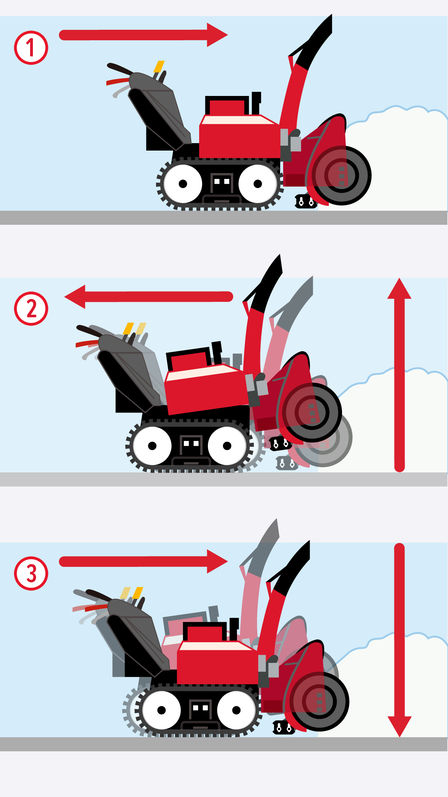 1

2

3